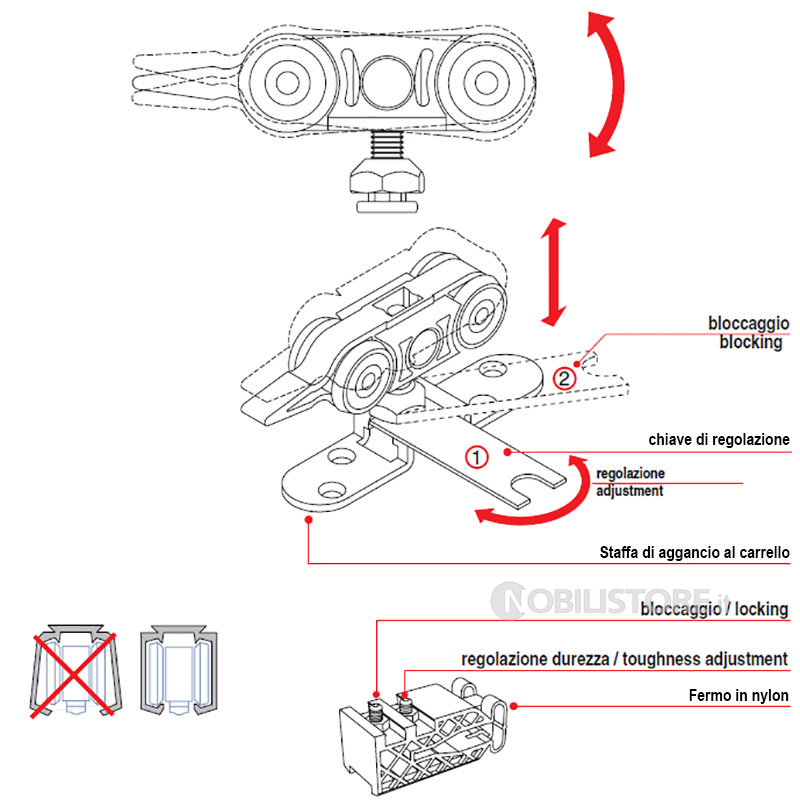 bloccaggio
blocking

2

chiave di regolazione

1

regolazione
adjustment

Staffa di aggancio al carrello

NOBILISTORE.it

bloccaggio / locking

regolazione durezza / toughness adjustment

Fermo in nylon