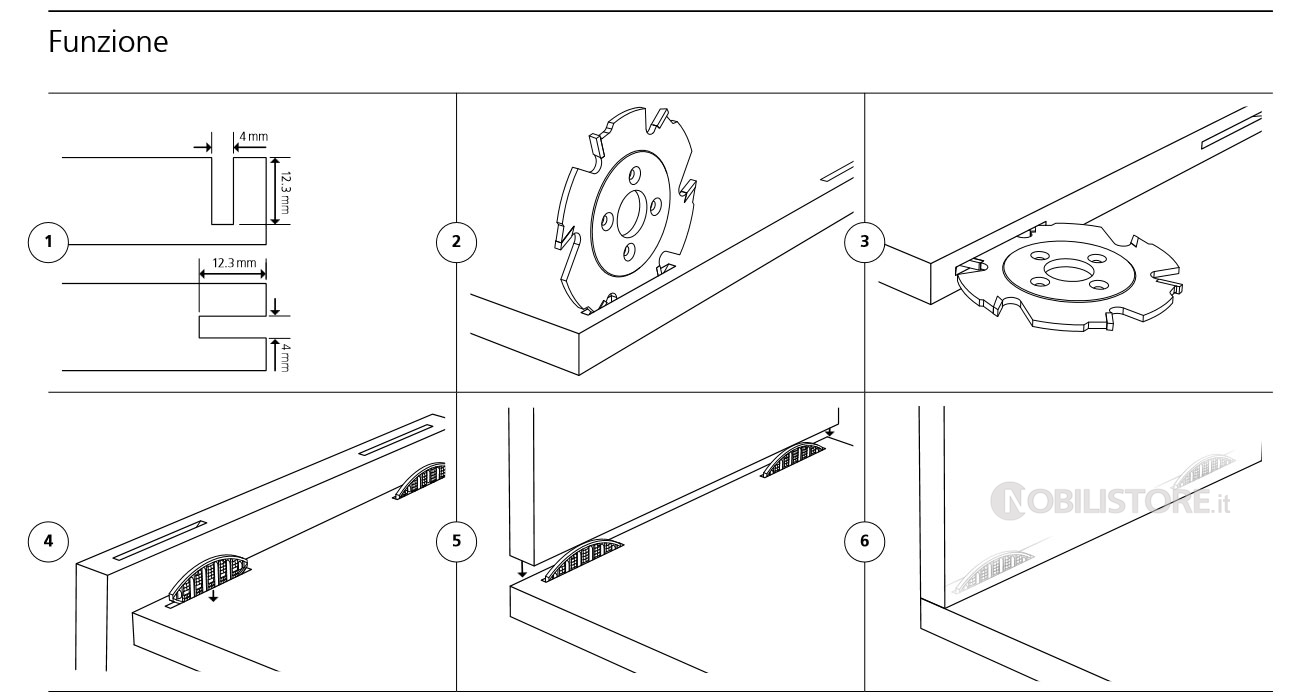 Funzione

1
4 mm
12.3 mm
12.3 mm
4 mm

2

3

4

5

6
NOBILISTORE.it