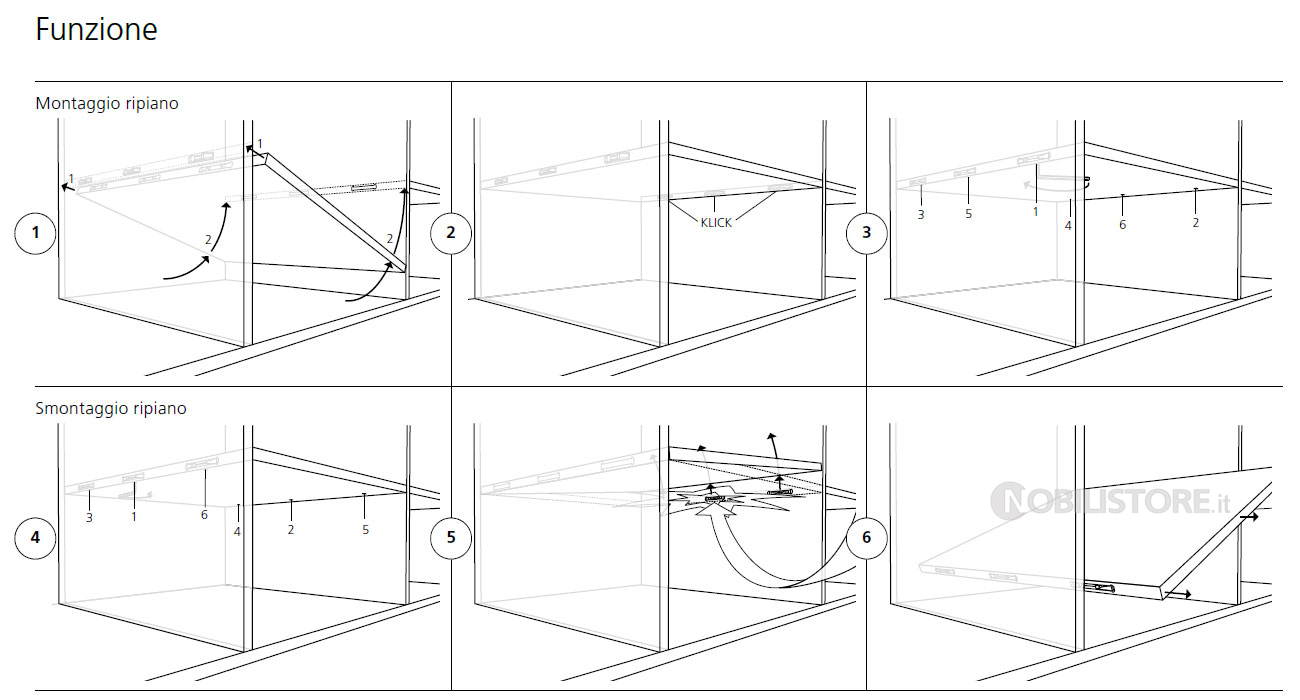 Funzione

Montaggio ripiano

1

1

1

2

2

2

KLICK

3

3

5

1

4

6

2

Smontaggio ripiano

4

3

1

6

4

2

5

5

6

NOBILISTORE.it