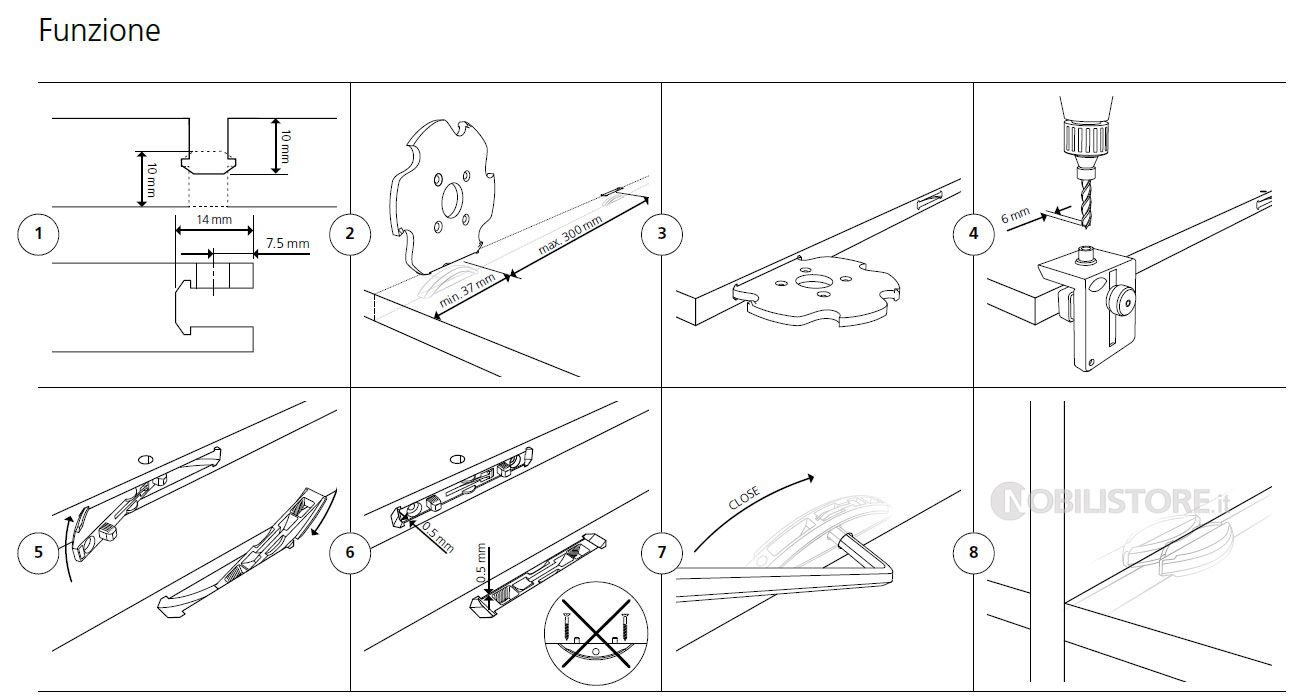 Funzione

1
10 mm
10 mm
14 mm
7.5 mm

2
min. 37 mm
max. 300 mm

3

4
6 mm

5

6
0.5 mm
0.5 mm

7
CLOSE

8
NOBILISTORE.it