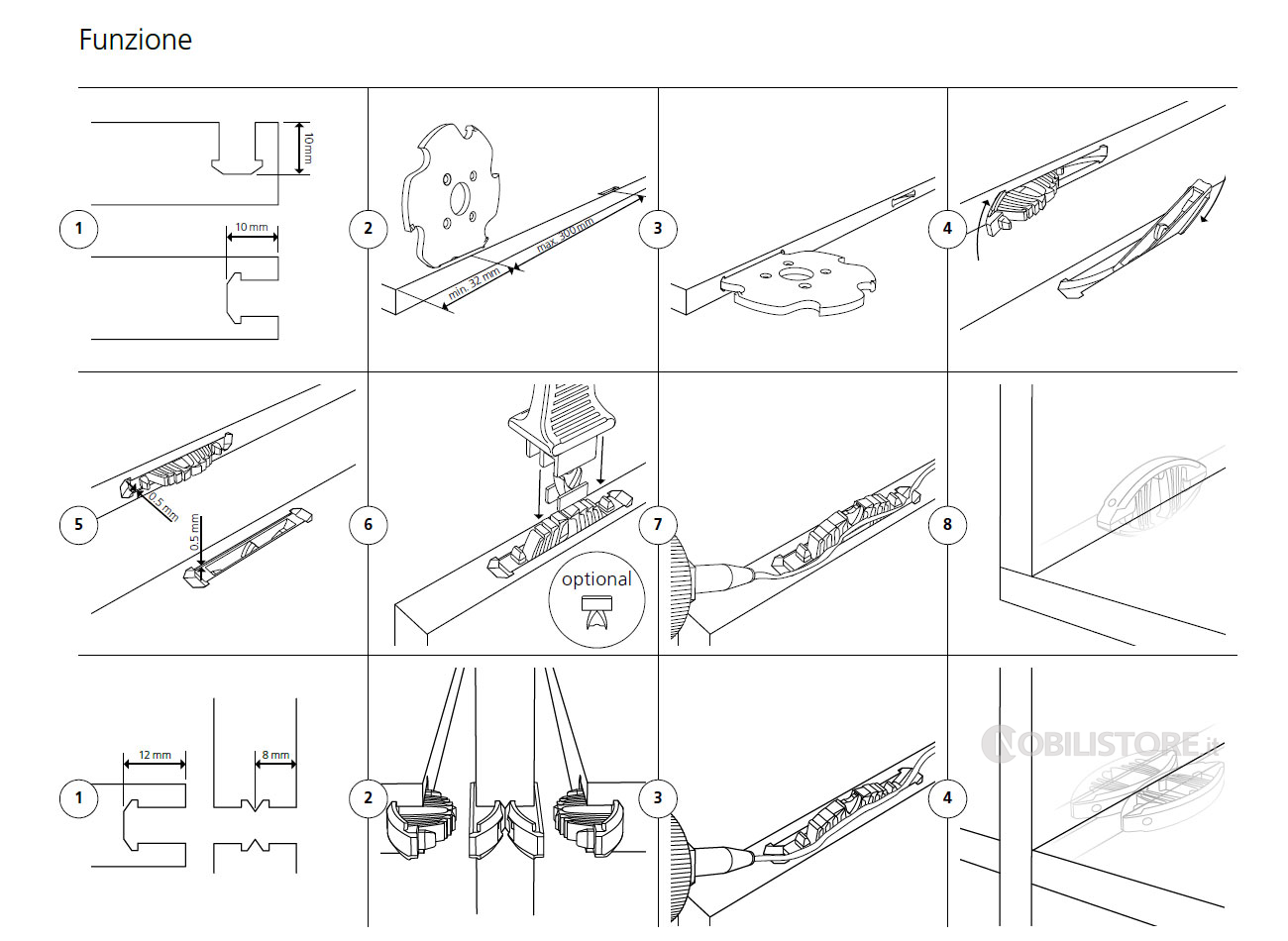 Funzione

1
10 mm
10 mm

2
min. 32 mm
max. 300 mm

3

4

5
0.5 mm
0.5 mm

6
optional

7

8

1
12 mm
8 mm

2

3

4

NOBILISTORE.it