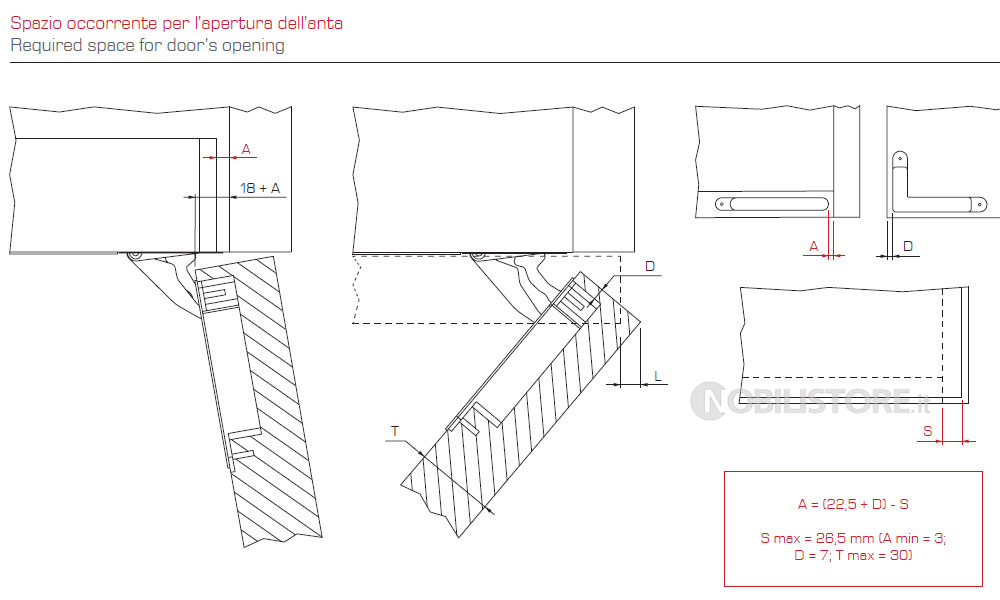 Spazio occorrente per l'apertura dell'anta
Required space for door's opening

A

18 + A

D

L

T

A

D

NOBILISTORE.it

S

A = (22,5 + D) - S

S max = 26,5 mm (A min = 3; D = 7; T max = 30)