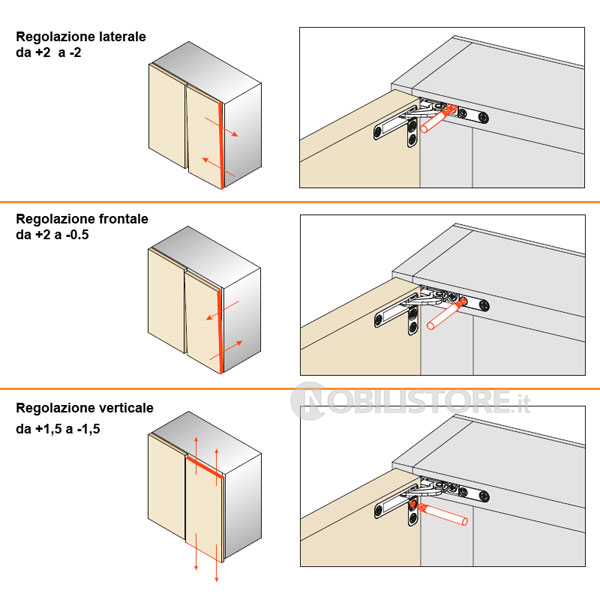 Regolazione laterale
da +2 a -2

Regolazione frontale
da +2 a -0.5

NOBILISTORE.it

Regolazione verticale
da +1,5 a -1,5