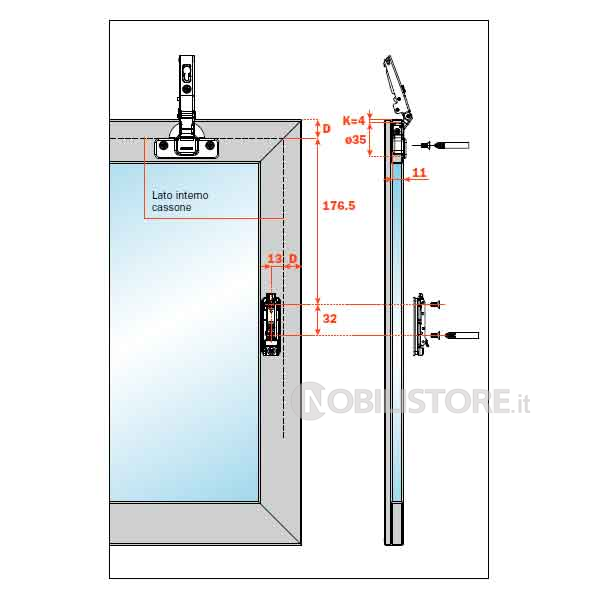 D
K=4
ø35
11
Lato interno cassone
176.5
13
D
32
NOBILISTORE.it