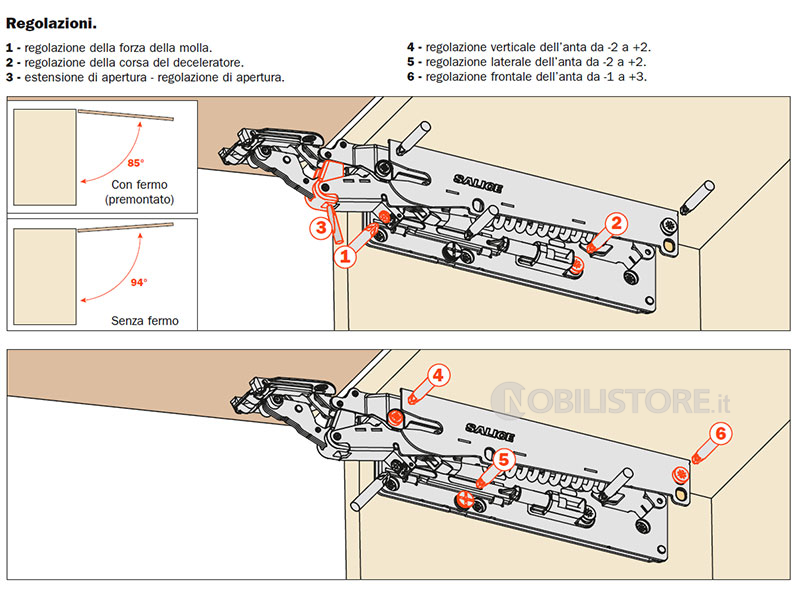 Regolazioni.

1 - regolazione della forza della molla.
2 - regolazione della corsa del deceleratore.
3 - estensione di apertura - regolazione di apertura.

4 - regolazione verticale dell'anta da -2 a +2.
5 - regolazione laterale dell'anta da -2 a +2.
6 - regolazione frontale dell'anta da -1 a +3.

85°
Con fermo (premontato)

94°
Senza fermo

SALICE
3
1
2

4
NOBILISTORE.it
SALICE
5
6