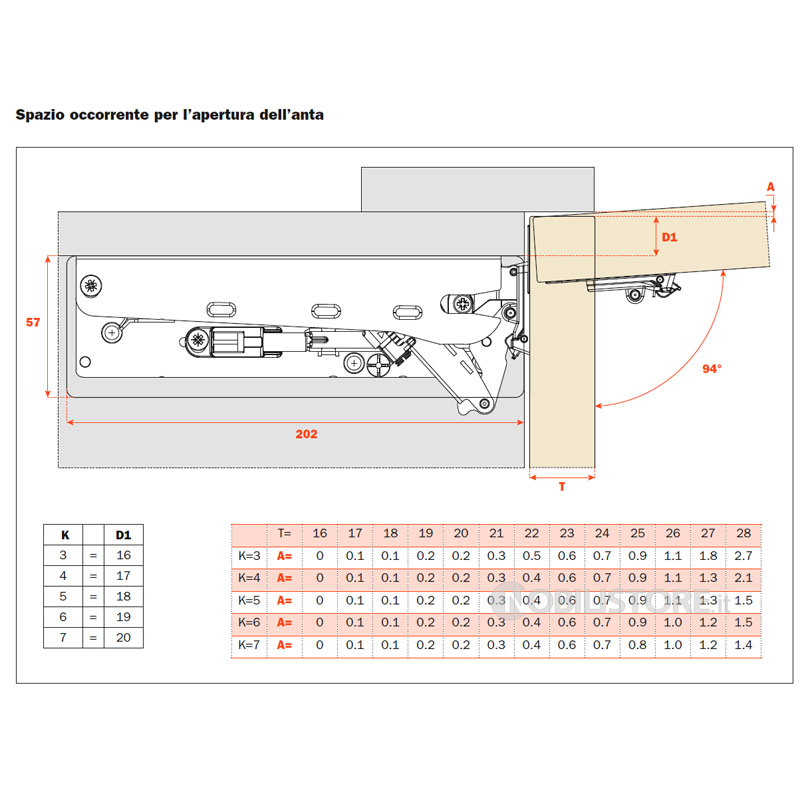 Spazio occorrente per l'apertura dell'anta

A

D1

57

94°

202

T

| K | | D1 |
|---|---|---|
| 3 | = | 16 |
| 4 | = | 17 |
| 5 | = | 18 |
| 6 | = | 19 |
| 7 | = | 20 |

| | T= | 16 | 17 | 18 | 19 | 20 | 21 | 22 | 23 | 24 | 25 | 26 | 27 | 28 |
|---|---|---|---|---|---|---|---|---|---|---|---|---|---|---|
| K=3 | A= | 0 | 0.1 | 0.1 | 0.2 | 0.2 | 0.3 | 0.5 | 0.6 | 0.7 | 0.9 | 1.1 | 1.8 | 2.7 |
| K=4 | A= | 0 | 0.1 | 0.1 | 0.2 | 0.2 | 0.3 | 0.4 | 0.6 | 0.7 | 0.9 | 1.1 | 1.3 | 2.1 |
| K=5 | A= | 0 | 0.1 | 0.1 | 0.2 | 0.2 | 0.3 | 0.4 | 0.6 | 0.7 | 0.9 | 1.1 | 1.3 | 1.5 |
| K=6 | A= | 0 | 0.1 | 0.1 | 0.2 | 0.2 | 0.3 | 0.4 | 0.6 | 0.7 | 0.9 | 1.0 | 1.2 | 1.5 |
| K=7 | A= | 0 | 0.1 | 0.1 | 0.2 | 0.2 | 0.3 | 0.4 | 0.6 | 0.7 | 0.8 | 1.0 | 1.2 | 1.4 |

MOBILSTORE.it