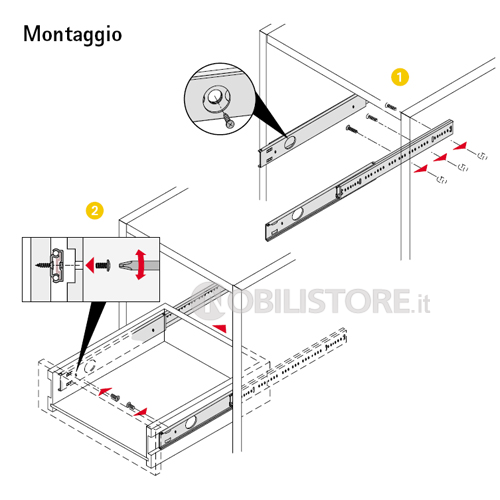 Montaggio

1

2

MOBILISTORE.it