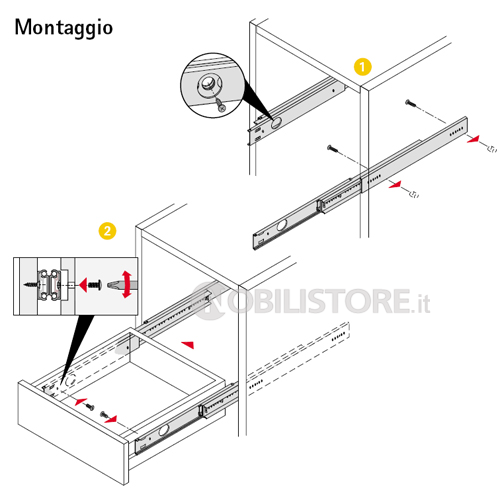 Montaggio

1

2

MOBILISTORE.it