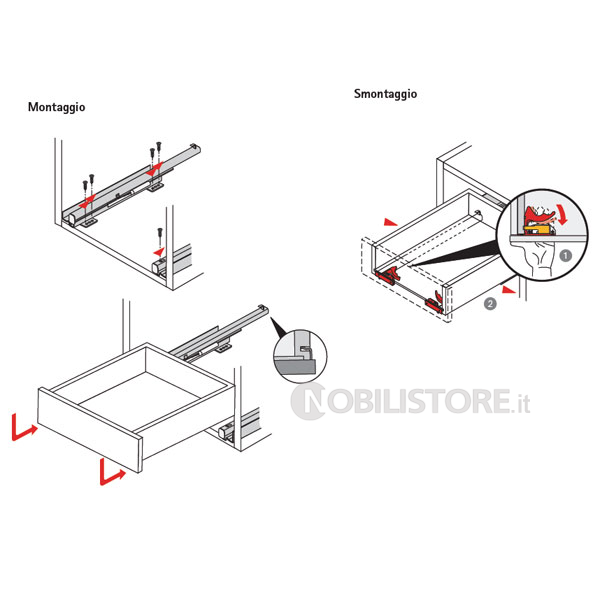 Montaggio

Smontaggio

1

2

NOBILISTORE.it