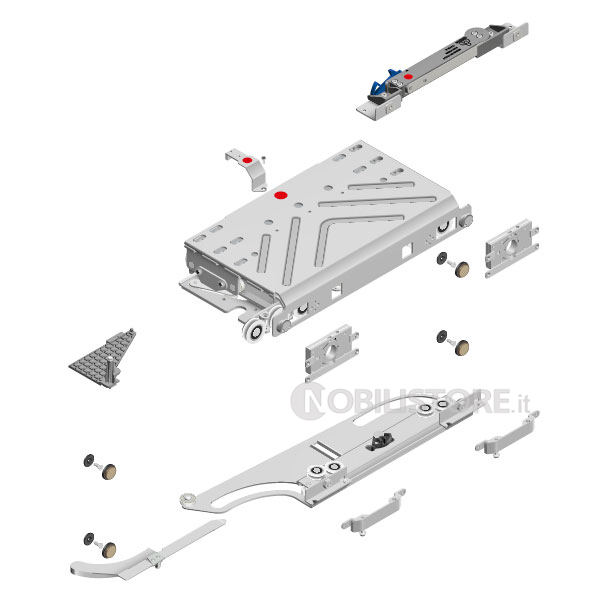 NOBILISTORE.it