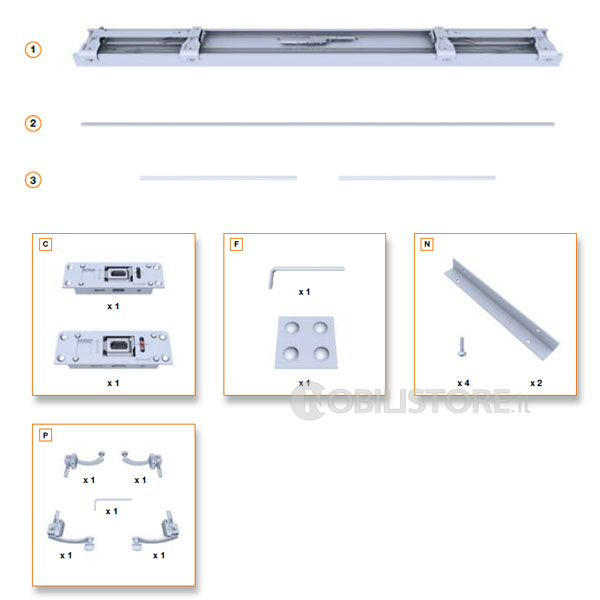 1

2

3

C

x 1

x 1

F

x 1

x 1

N

x 4

x 2

NOBILISTORE.it

P

x 1

x 1

x 1

x 1

x 1