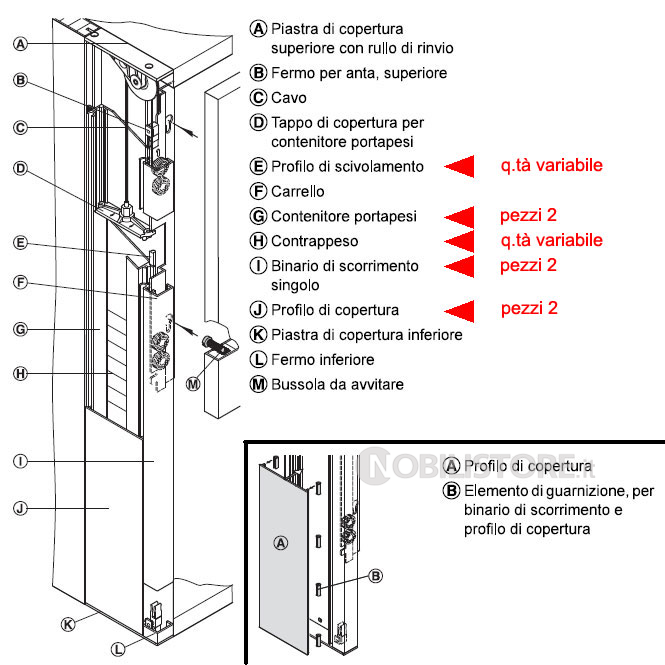 A
B
C
D
E
F
G
H
I
J
K
L
M

A Piastra di copertura superiore con rullo di rinvio
B Fermo per anta, superiore
C Cavo
D Tappo di copertura per contenitore portapesi
E Profilo di scivolamento q.tà variabile
F Carrello
G Contenitore portapesi pezzi 2
H Contrappeso q.tà variabile
I Binario di scorrimento singolo pezzi 2
J Profilo di copertura pezzi 2
K Piastra di copertura inferiore
L Fermo inferiore
M Bussola da avvitare

NOBILISTORE.it

A
B

A Profilo di copertura
B Elemento di guarnizione, per binario di scorrimento e profilo di copertura