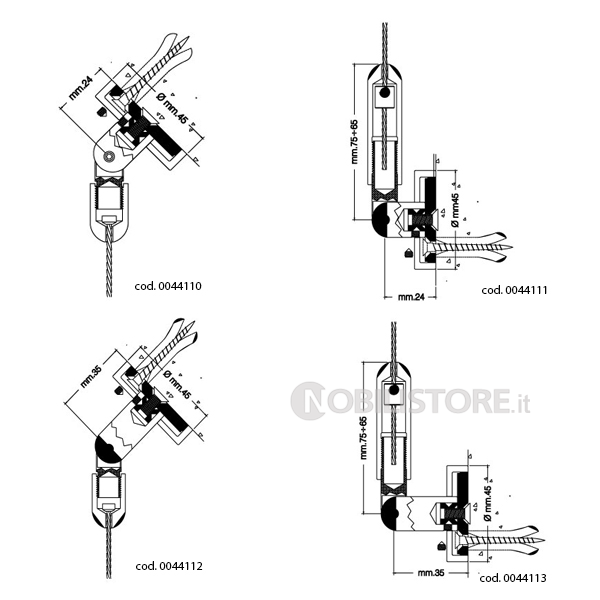 mm.24
Ø mm.45
cod. 0044110

mm.75÷65
Ø mm45
mm.24
cod. 0044111

mm.35
Ø mm.45
cod. 0044112

NOBILISTORE.it

mm.75÷65
Ø mm.45
mm.35
cod. 0044113