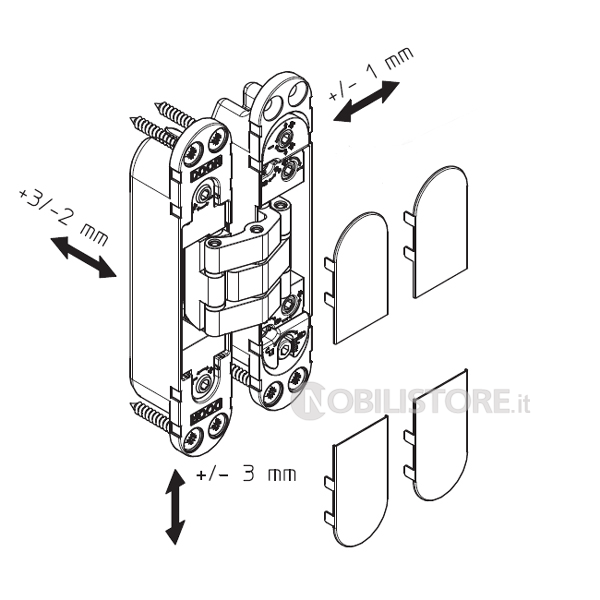 +/- 1 mm

+3/-2 mm

NOBILISTORE.it

+/- 3 mm